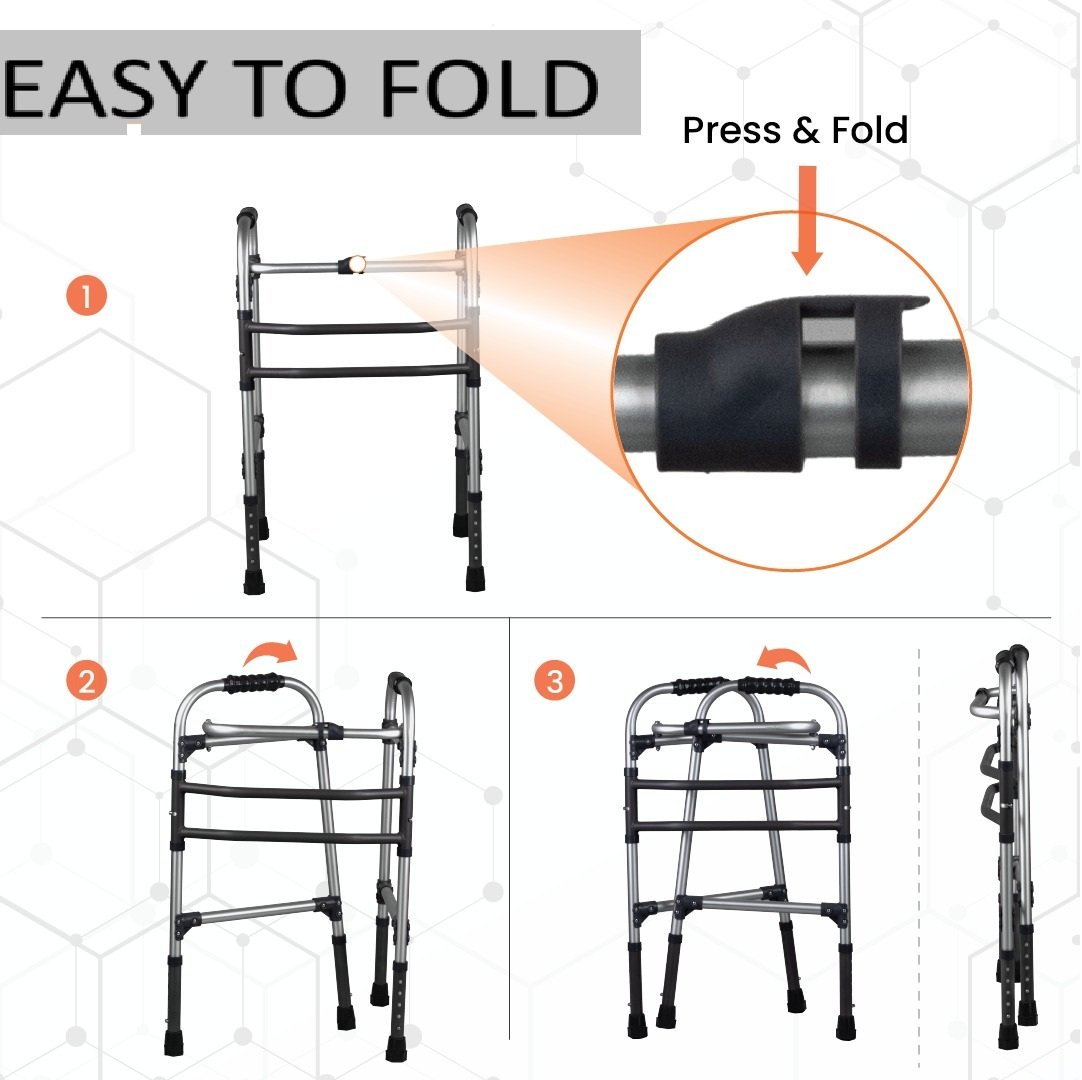 EASY TO FOLD

Press & Fold

1

2

3